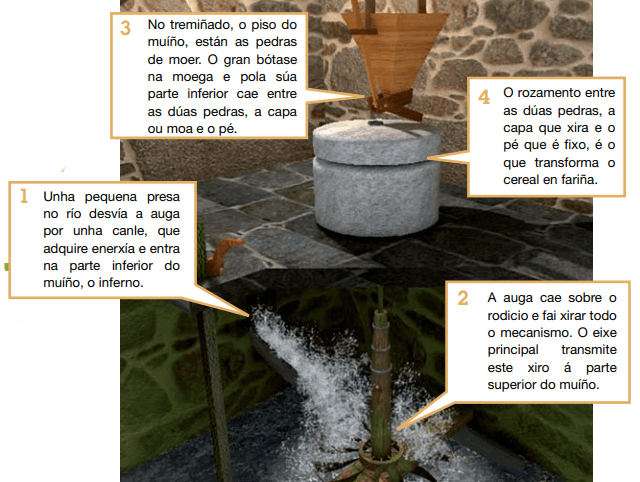 3 No tremiñado, o piso do muíño, están as pedras de moer. O gran bótase na moega e pola súa parte inferior cae entre as dúas pedras, a capa ou moa e o pé.

4 O rozamento entre as dúas pedras, a capa que xira e o pé que é fixo, é o que transforma o cereal en fariña.

1 Unha pequena presa no río desvía a auga por unha canle, que adquire enerxía e entra na parte inferior do muíño, o inferno.

2 A auga cae sobre o rodicio e fai xirar todo o mecanismo. O eixe principal transmite este xiro á parte superior do muíño.